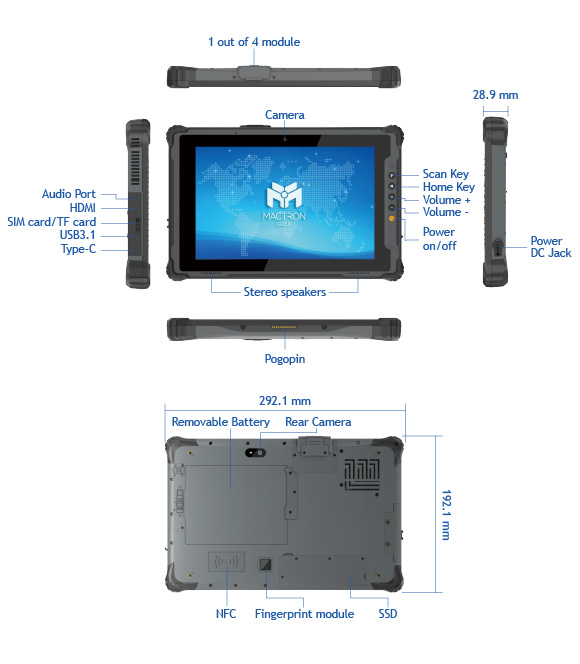 1 out of 4 module

28.9 mm

Camera

Audio Port
HDMI
SIM card/TF card
USB3.1
Type-C

MACTRON
GROUP

Scan Key
Home Key
Volume +
Volume -
Power on/off

Power DC Jack

Stereo speakers

Pogopin

292.1 mm

Removable Battery
Rear Camera

192.1 mm

NFC
Fingerprint module
SSD