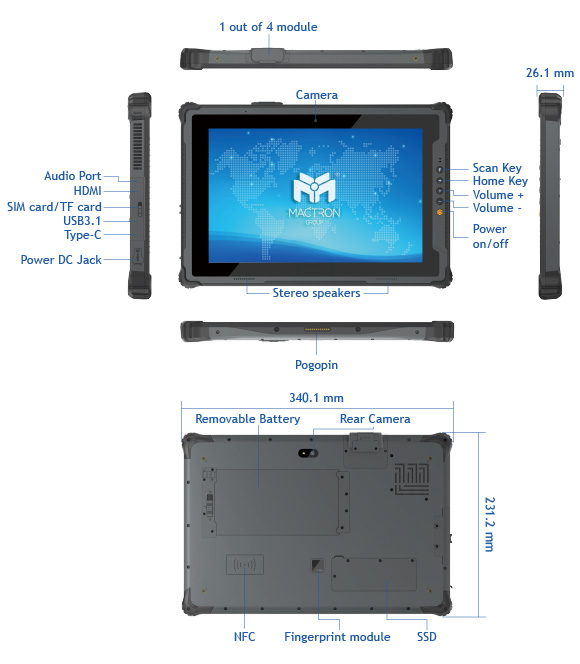 1 out of 4 module

26.1 mm

Camera

Audio Port
HDMI
SIM card/TF card
USB3.1
Type-C
Power DC Jack

MACTRON
GROUP

Scan Key
Home Key
Volume +
Volume -
Power on/off

Stereo speakers

Pogopin

340.1 mm

Removable Battery

Rear Camera

231.2 mm

NFC

Fingerprint module

SSD